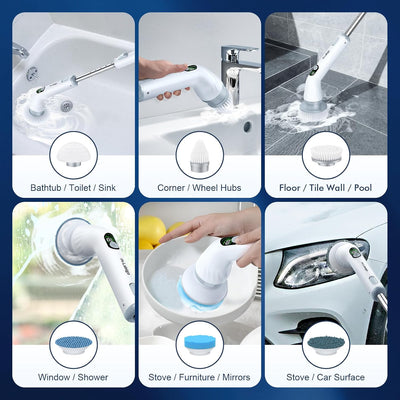 Bathtub / Toilet / Sink

Corner / Wheel Hubs

Floor / Tile Wall / Pool

Window / Shower

Stove / Furniture / Mirrors

Stove / Car Surface